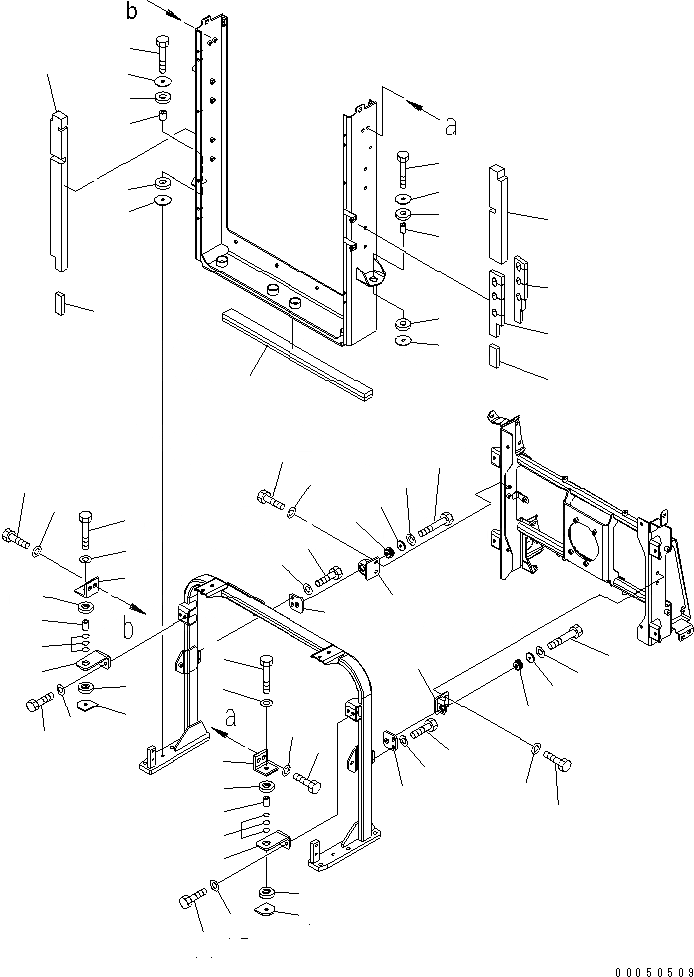 b

a

b

a

00050509