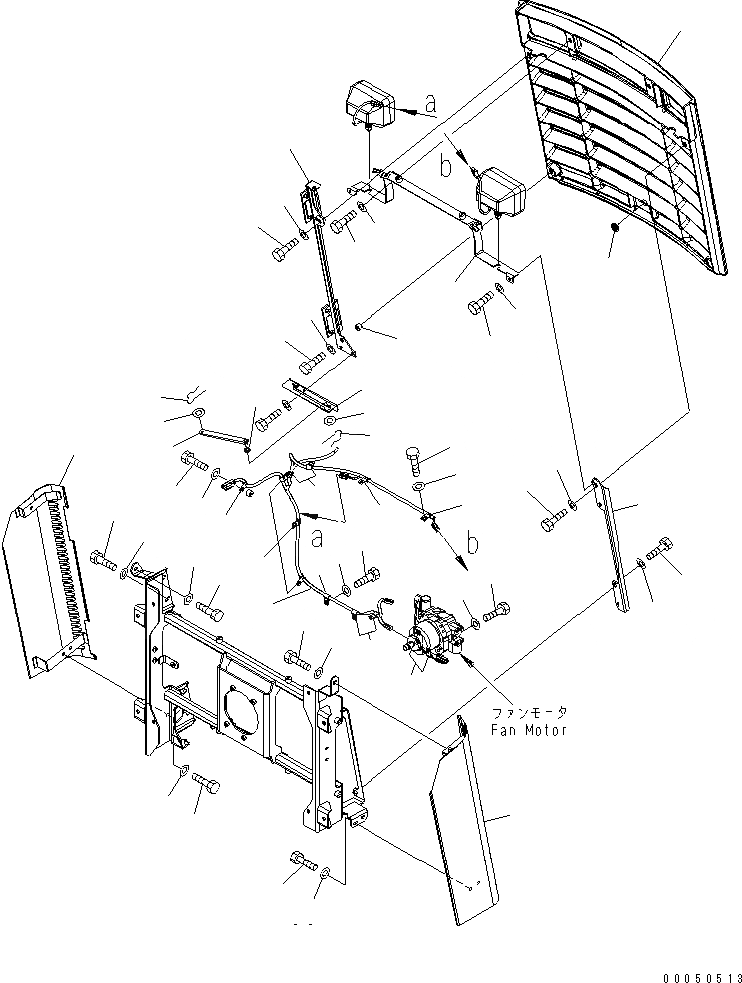 a
b
a
b
ファンモータ
Fan Motor
00050513