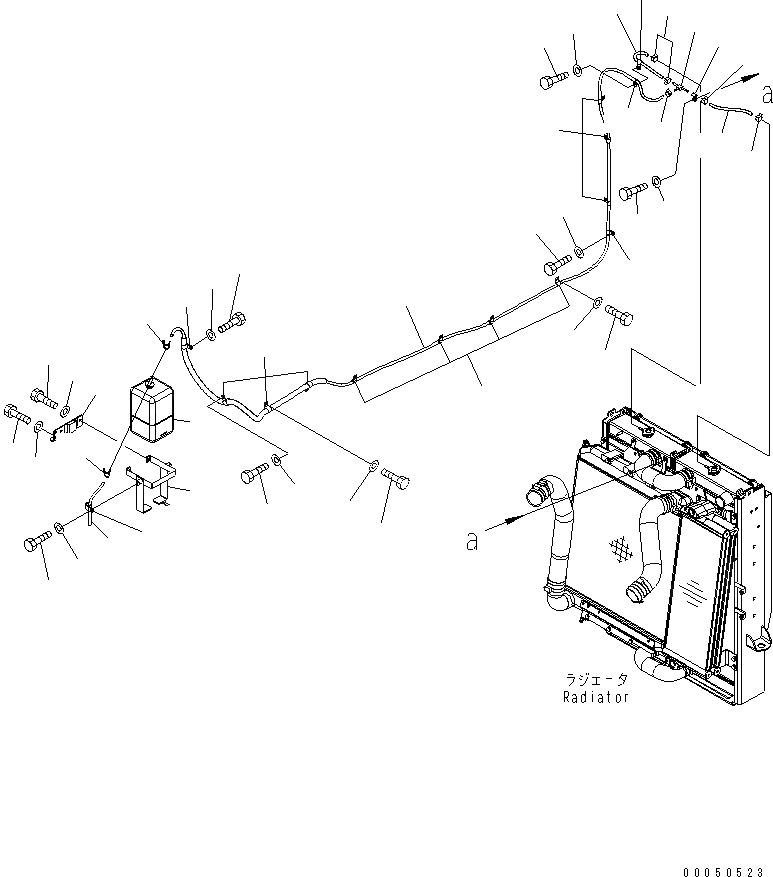 a

a

ラジエータ
Radiator

00050523