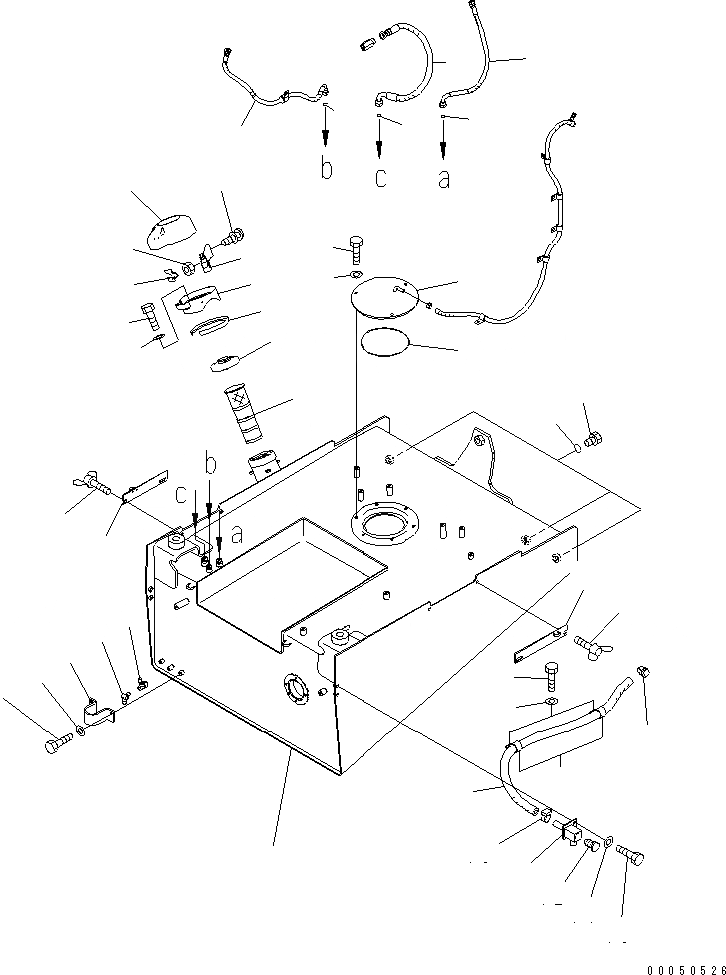 b c a

b
c
a

00050526