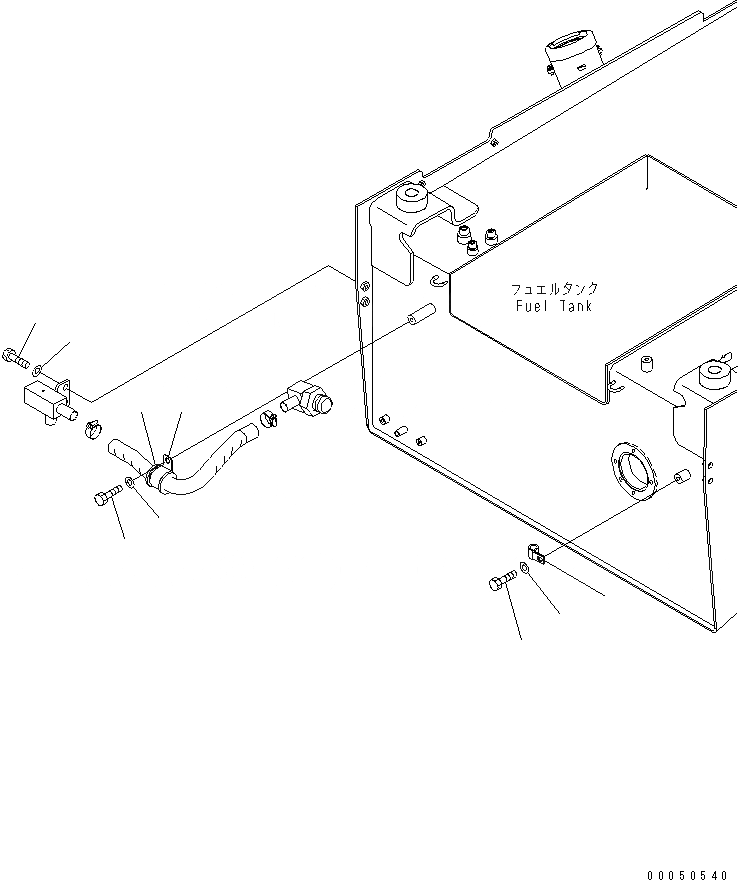 フュエルタンク
Fuel Tank

00050540