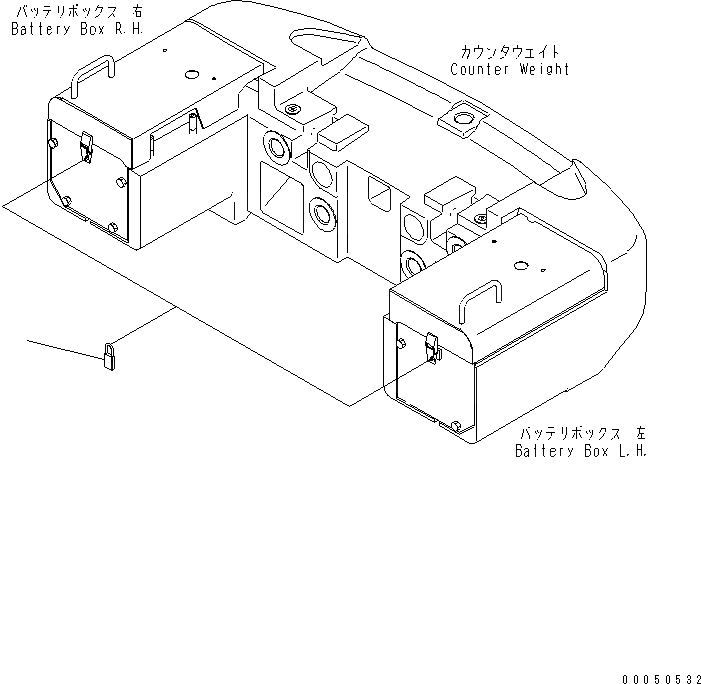 バッテリボックス 右
Battery Box R.H.

カウンタウェイト
Counter Weight

バッテリボックス 左
Battery Box L.H.

00050532