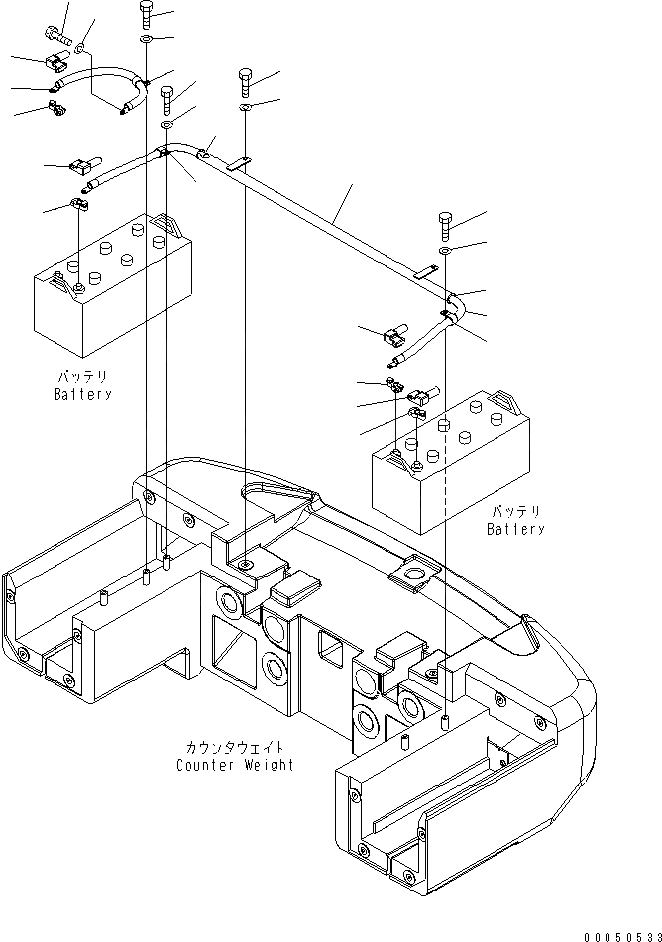 バッテリ
Battery

バッテリ
Battery

カウンタウェイト
Counter Weight

00050533