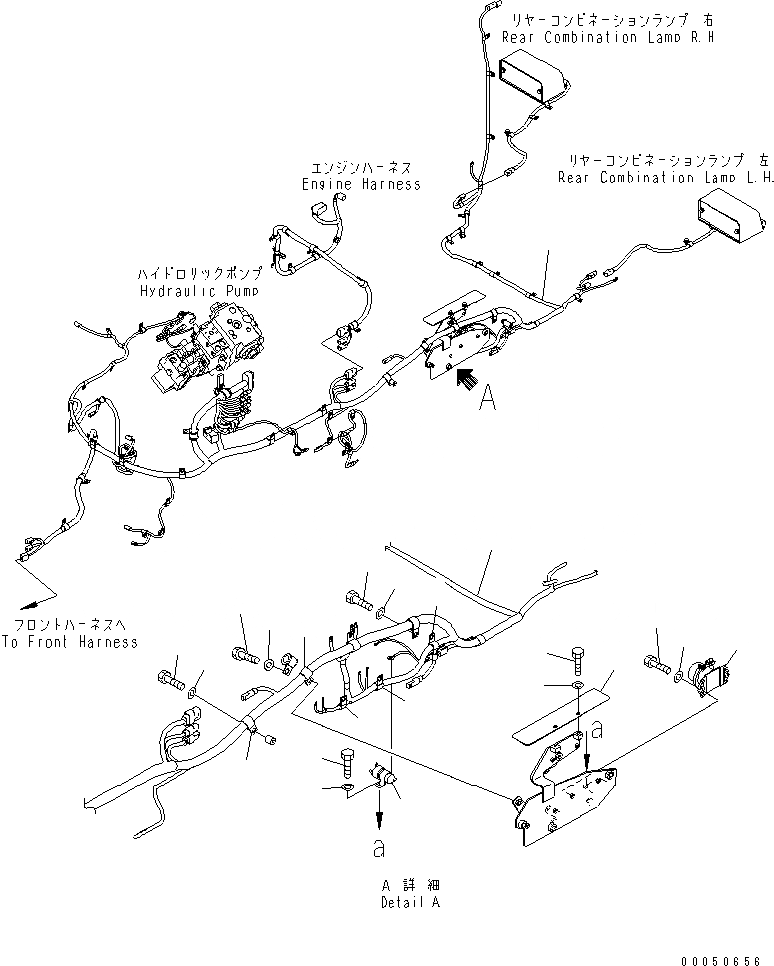 リヤーコンビネーションランプ 右
Rear Combination Lamp R.H

リヤーコンビネーションランプ 左
Rear Combination Lamp L.H.

エンジンハーネス
Engine Harness

ハイドロリックポンプ
Hydraulic Pump

A

フロントハーネスへ
To Front Harness

a

a

A 詳細
Detail A

00050656