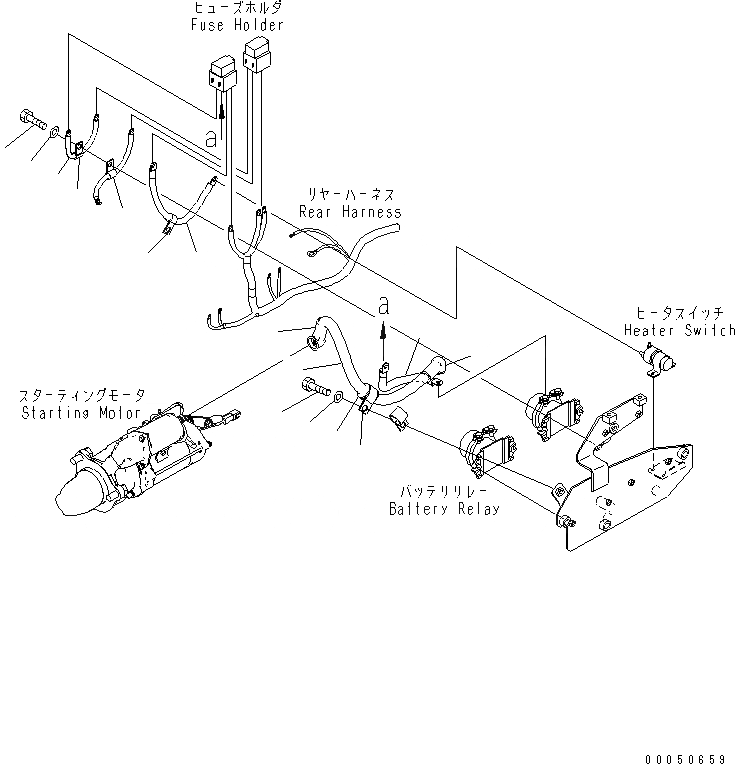 ヒューズホルダ
Fuse Holder

a

リヤーハーネス
Rear Harness

a

ヒータスイッチ
Heater Switch

スターティングモータ
Starting Motor

バッテリリレー
Battery Relay

00050659