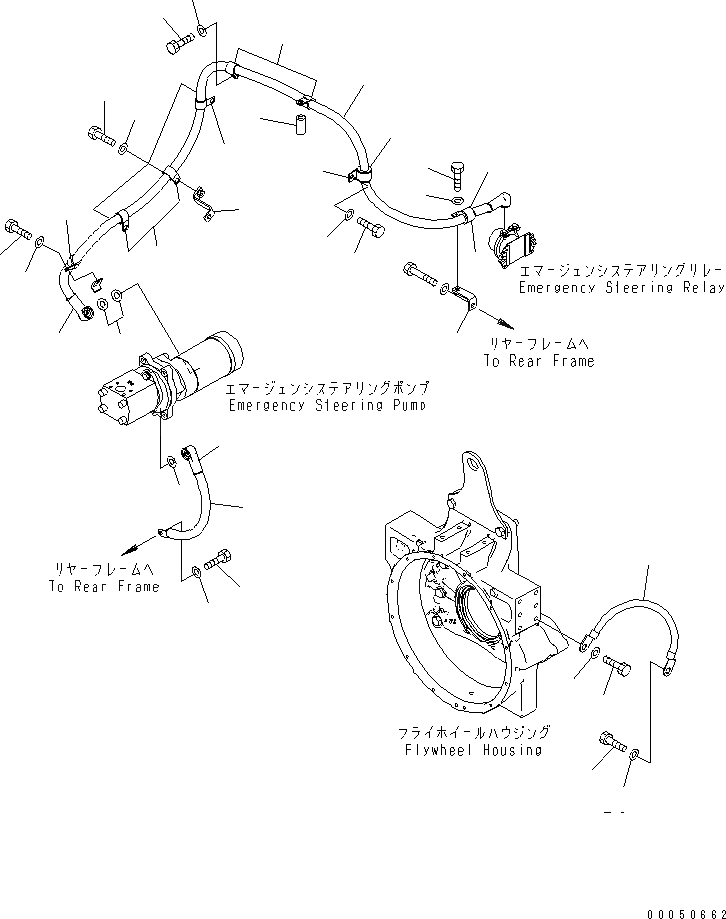 エマージェンシステアリングリレー
Emergency Steering Relay

リヤーフレームへ
To Rear Frame

エマージェンシステアリングポンプ
Emergency Steering Pump

リヤーフレームへ
To Rear Frame

フライホイールハウジング
Flywheel Housing

00050662