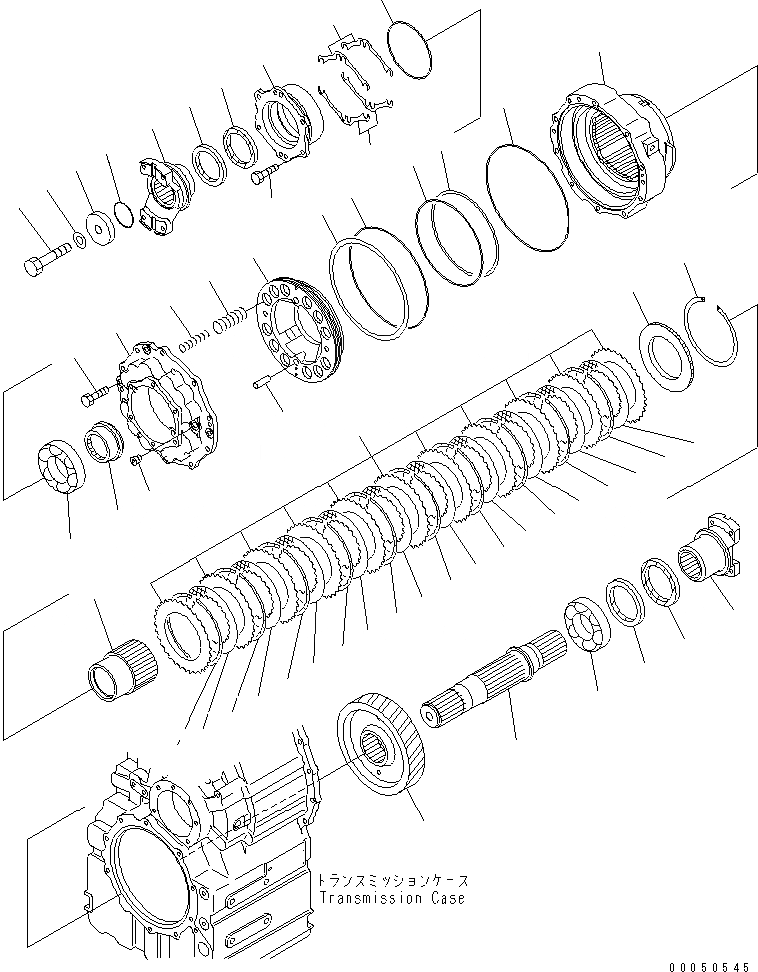 トランスミッションケース
Transmission Case

00050545