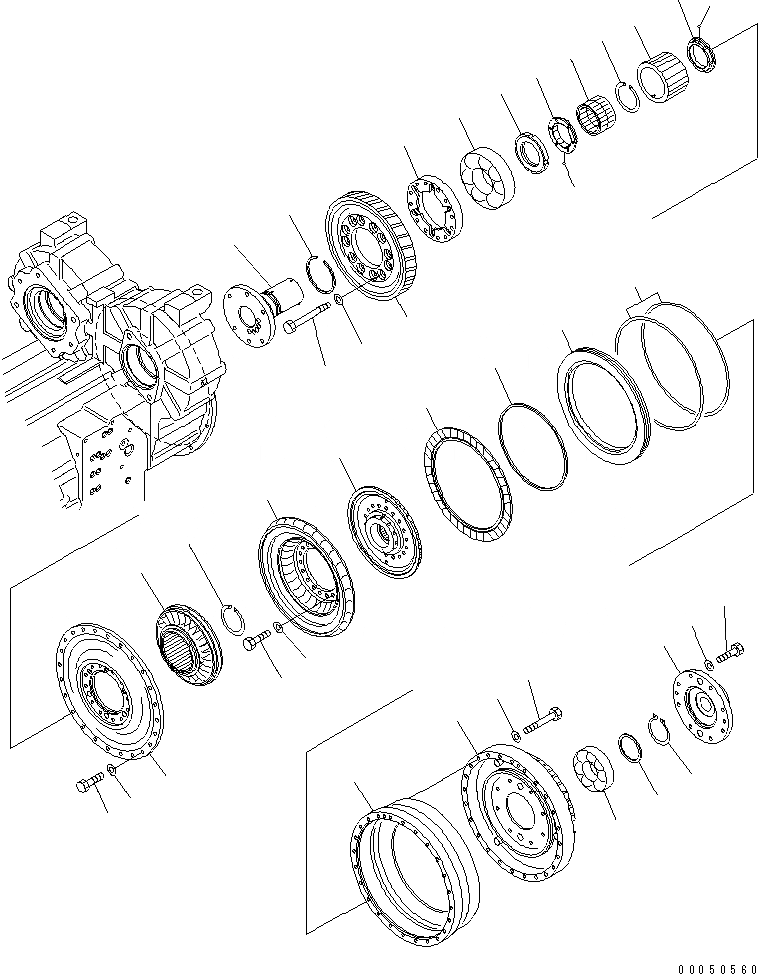 00050560