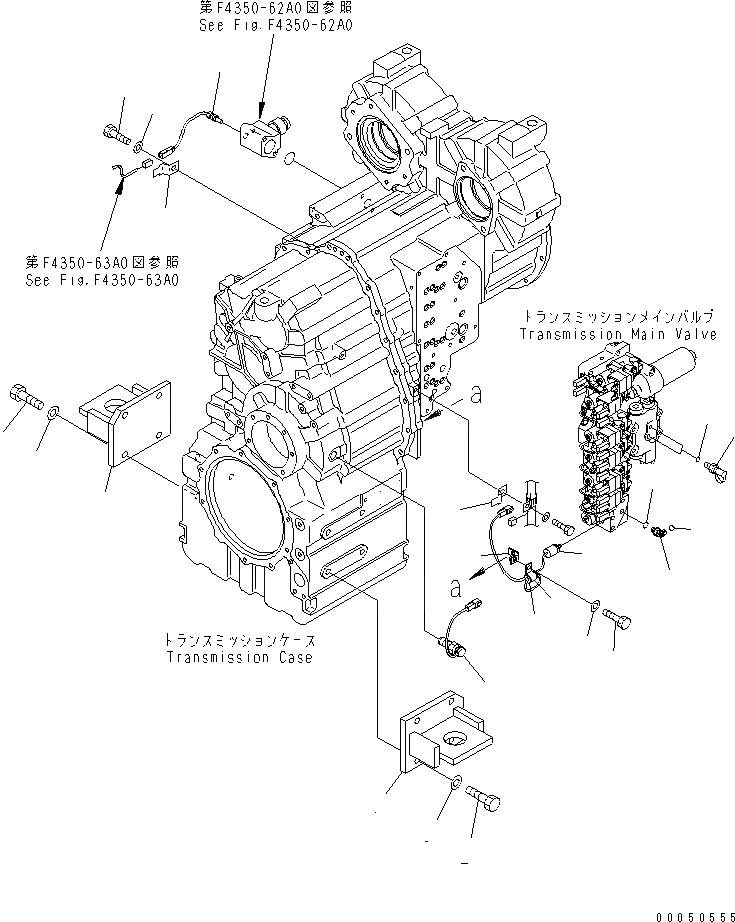 第F4350-62A0図参照
See Fig.F4350-62A0

第F4350-63A0図参照
See Fig.F4350-63A0

トランスミッションメインバルブ
Transmission Main Valve

a

a

トランスミッションケース
Transmission Case

00050555