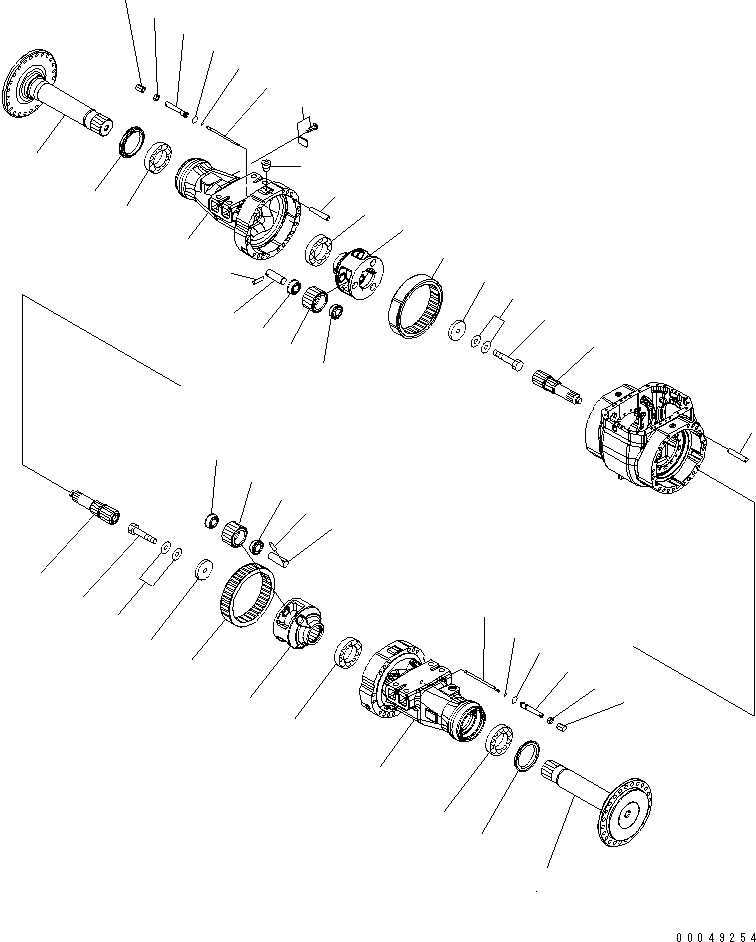 00049254