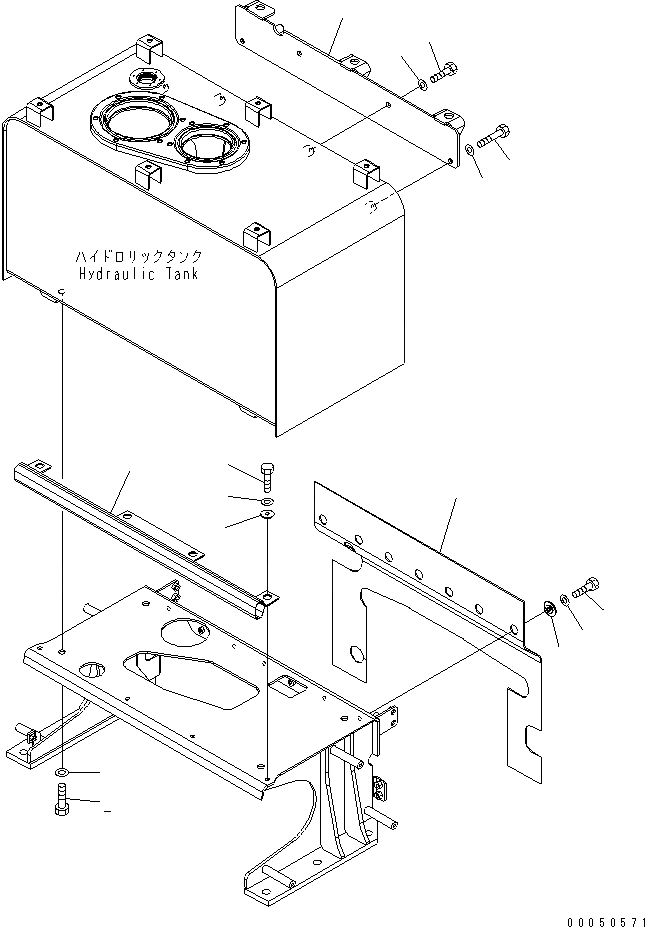 ハイドロリックタンク
Hydraulic Tank

00050571