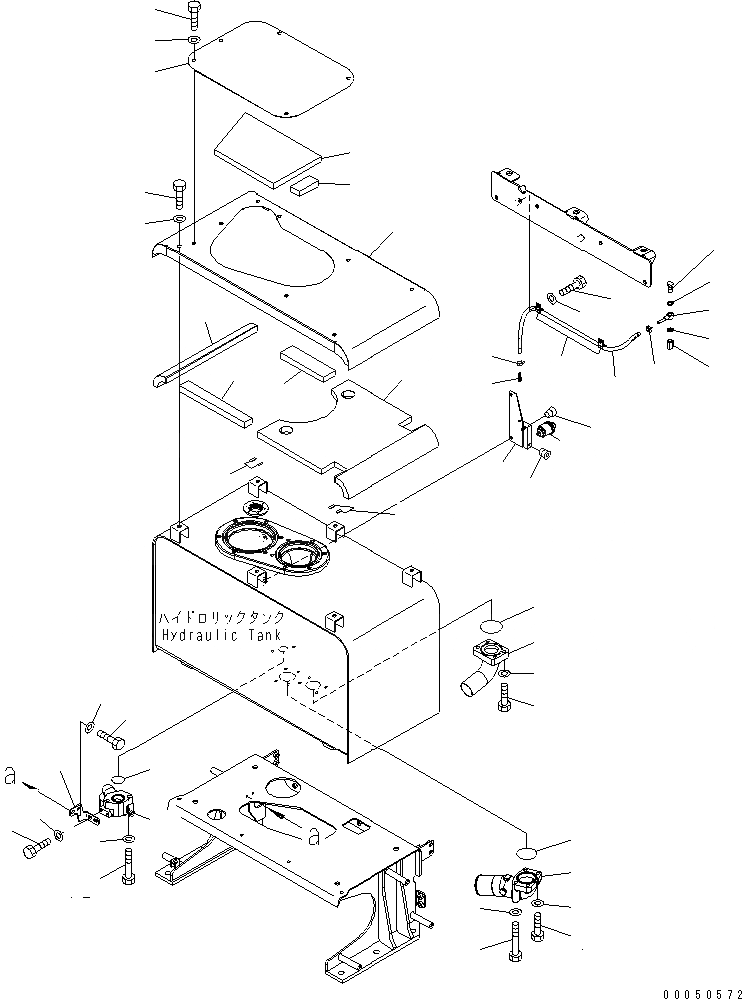 ハイドロリックタンク
Hydraulic Tank

a

a

00050572