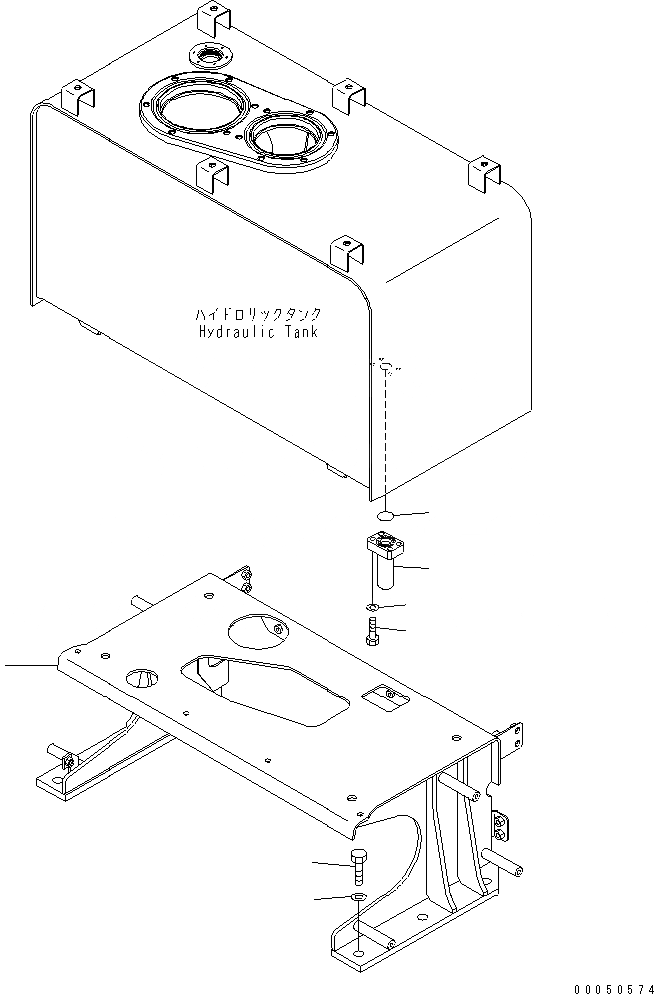 ハイドロリックタンク
Hydraulic Tank

00050574