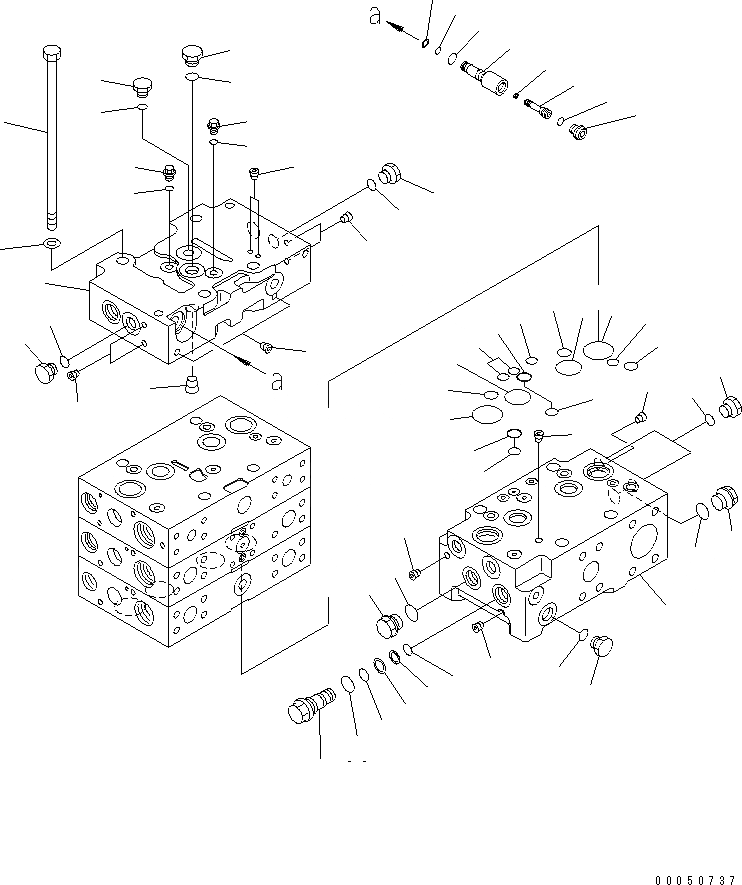 a

a

00050737