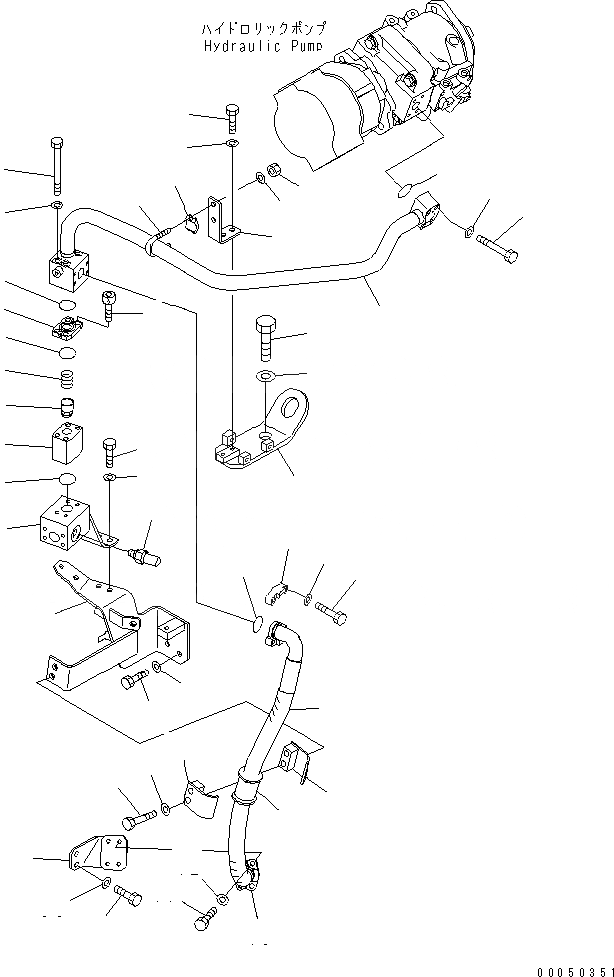 ハイドロリックポンプ
Hydraulic Pump

00050351