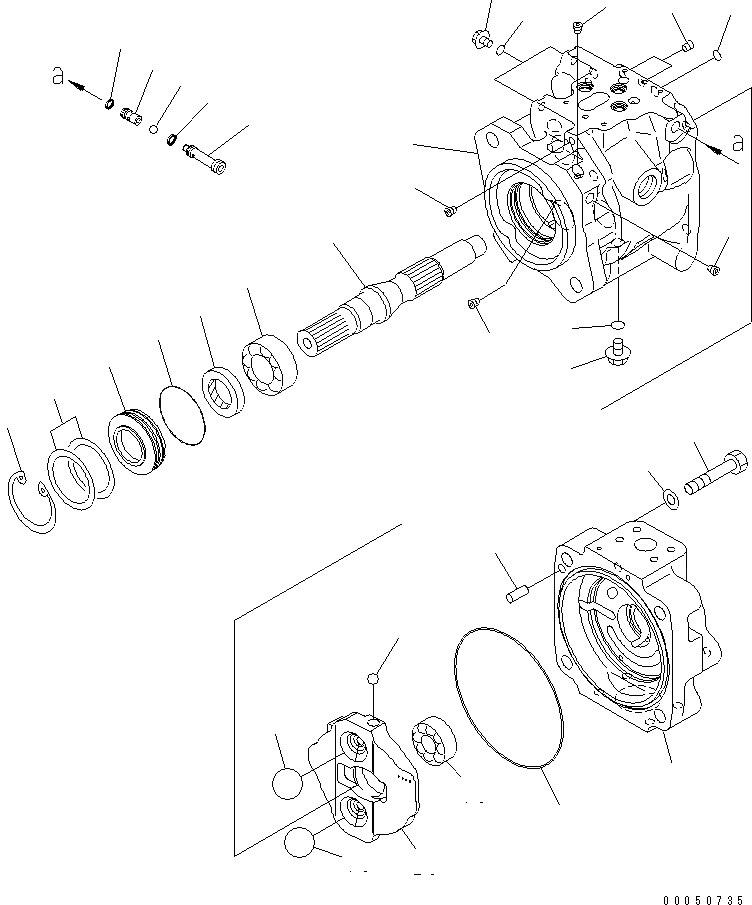 a

a

00050735