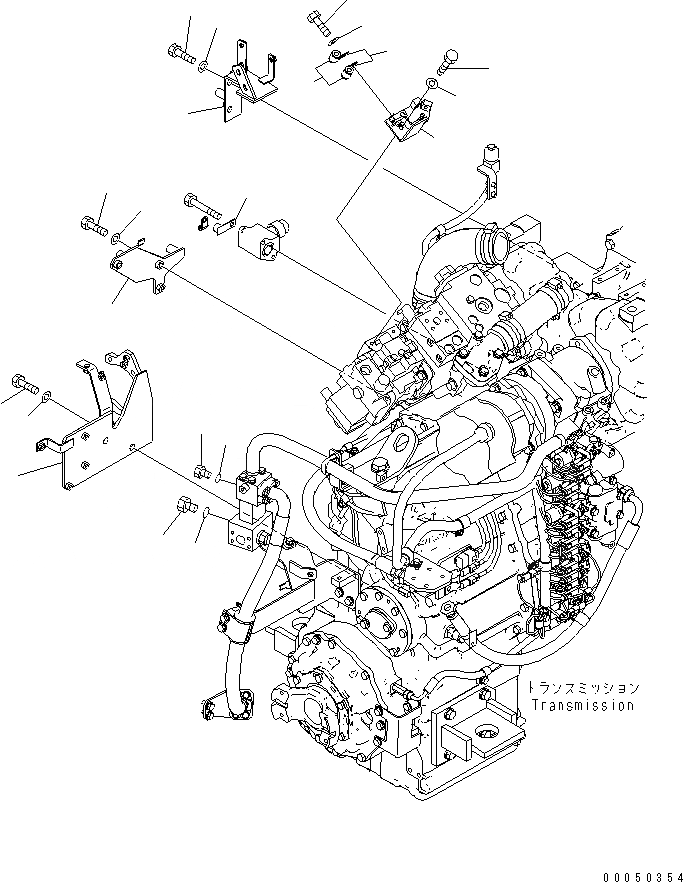 トランスミッション
Transmission

00050354