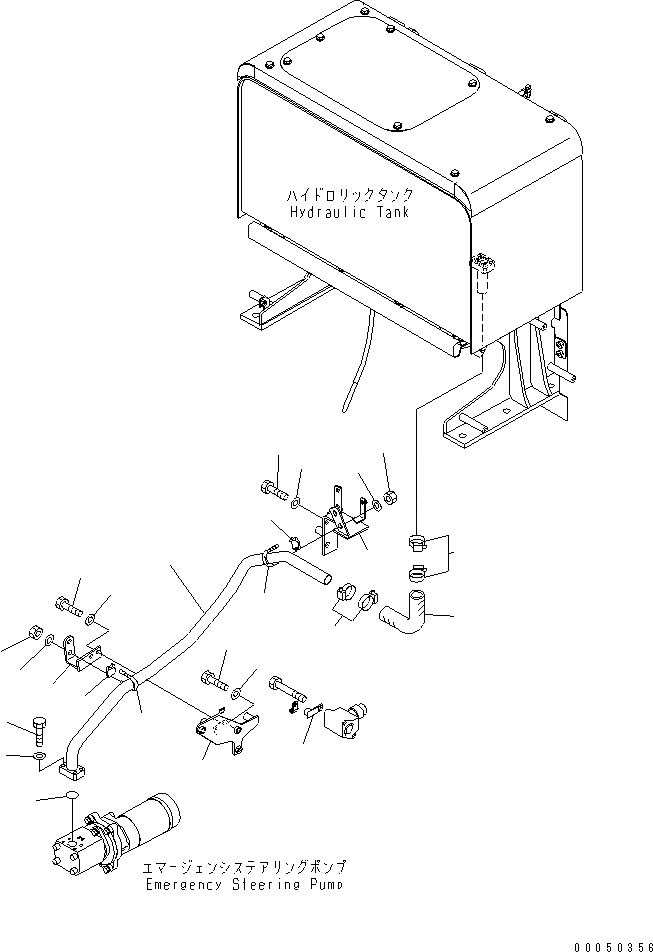 ハイドロリックタンク
Hydraulic Tank

エマージェンシステアリングポンプ
Emergency Steering Pump

00050356