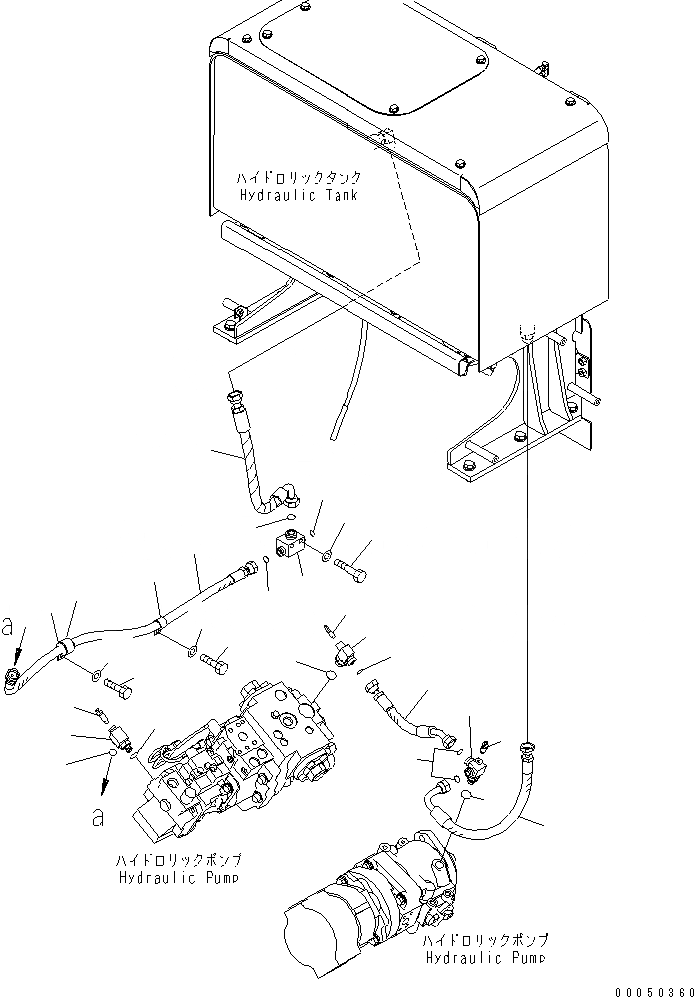 ハイドロリックタンク
Hydraulic Tank

a

a

ハイドロリックポンプ
Hydraulic Pump

ハイドロリックポンプ
Hydraulic Pump

00050360