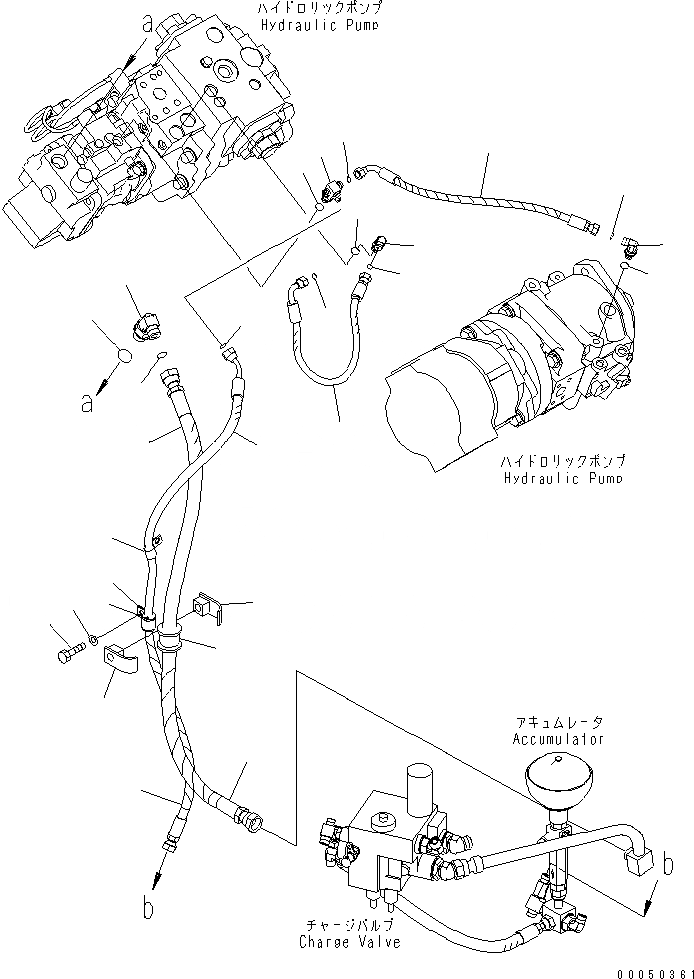 ハイドロリックポンプ
Hydraulic Pump

a

a

ハイドロリックポンプ
Hydraulic Pump

アキュムレータ
Accumulator

b

b

チャージバルブ
Charge Valve

00050361