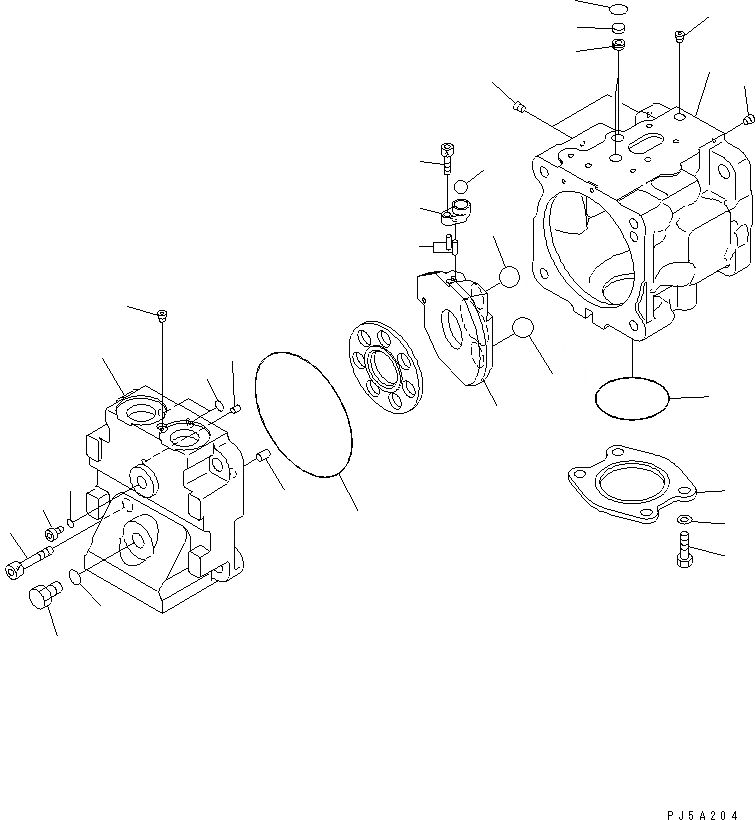 PJ5A204