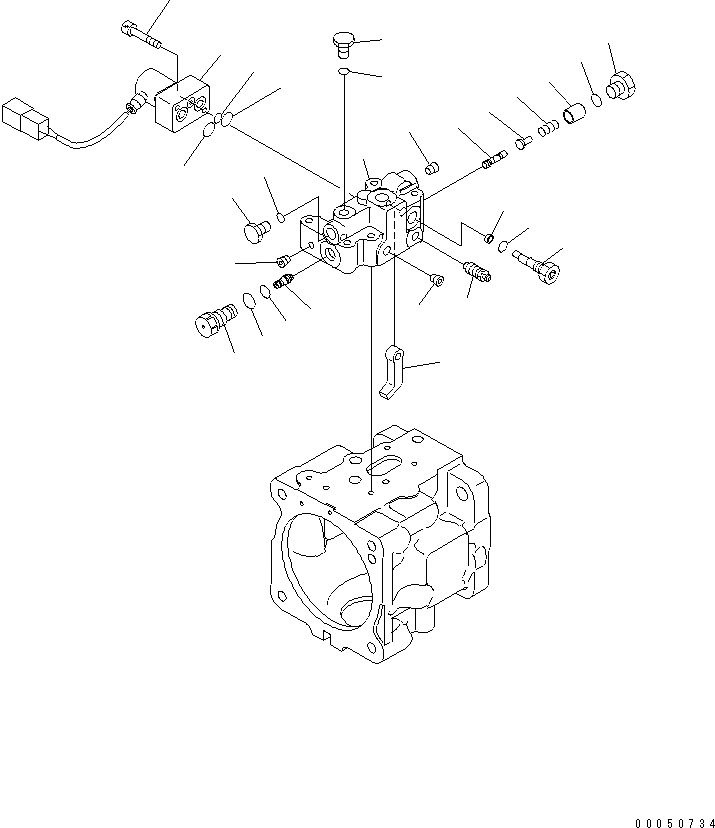 00050734