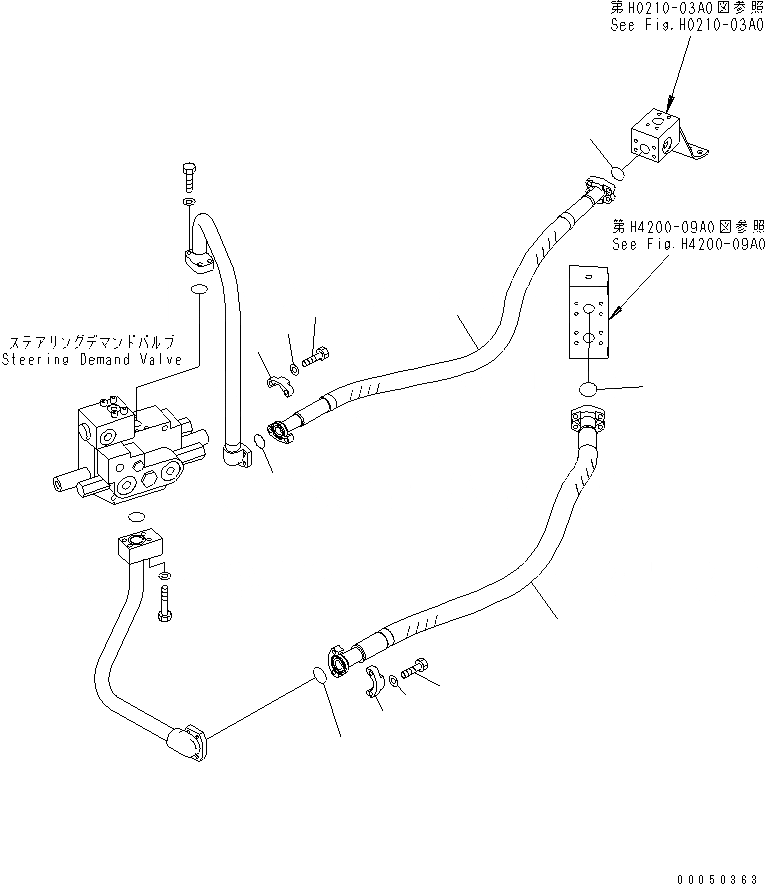 第H0210-03A0図参照
See Fig.H0210-03A0

第H4200-09A0図参照
See Fig.H4200-09A0

ステアリングデマンドバルブ
Steering Demand Valve

00050363