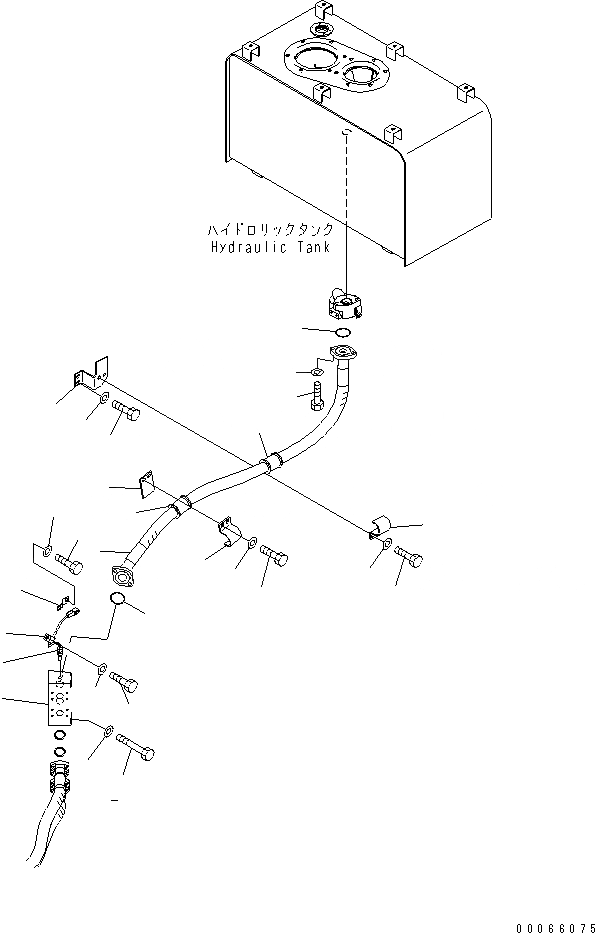 ハイドロリックタンク
Hydraulic Tank

00066075