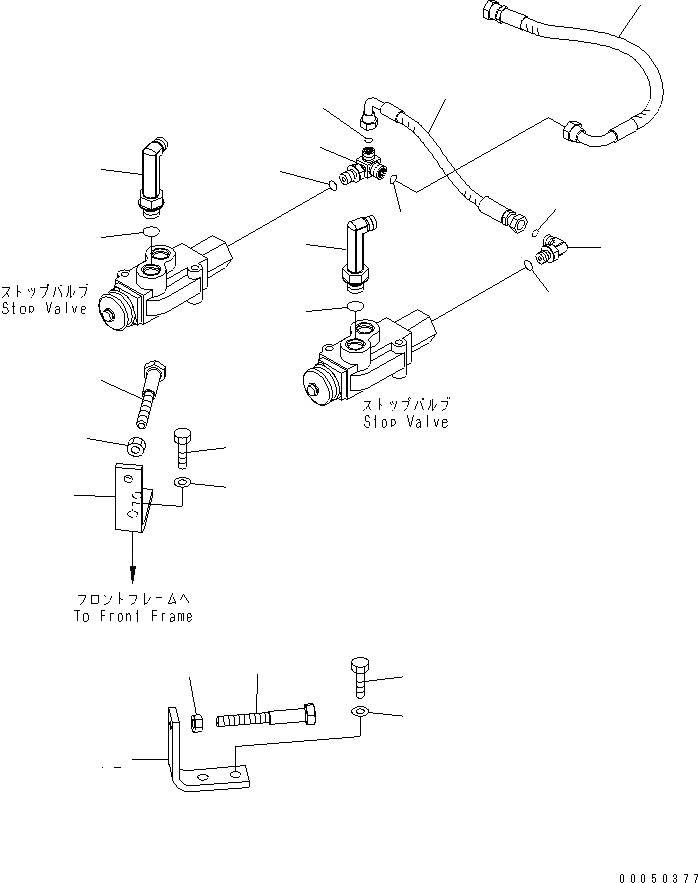 ストップバルブ
Stop Valve

ストップバルブ
Stop Valve

フロントフレームへ
To Front Frame

00050377