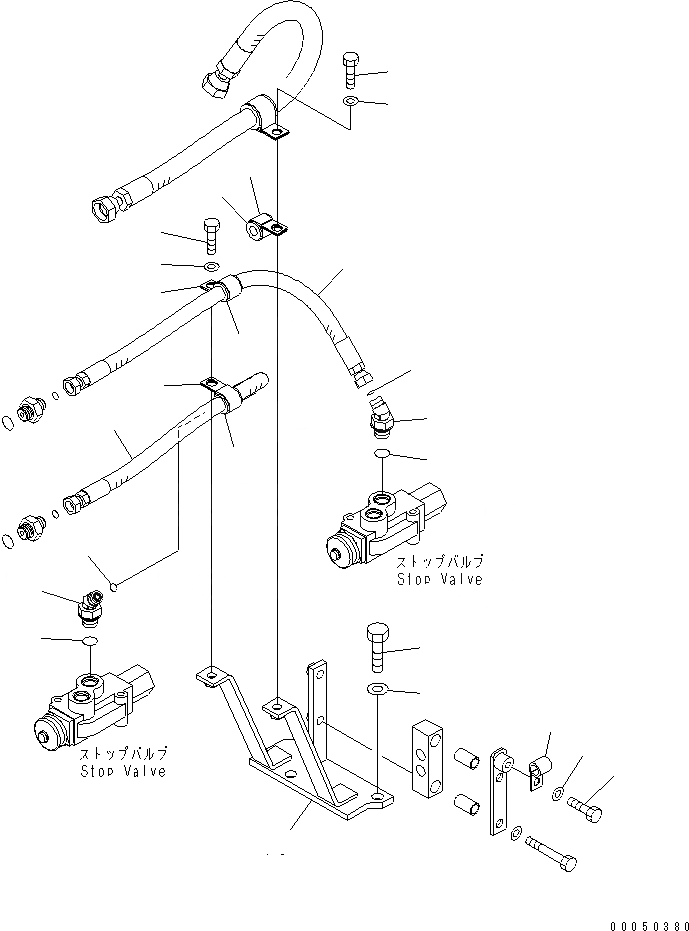 ストップバルブ
Stop Valve

ストップバルブ
Stop Valve

00050380