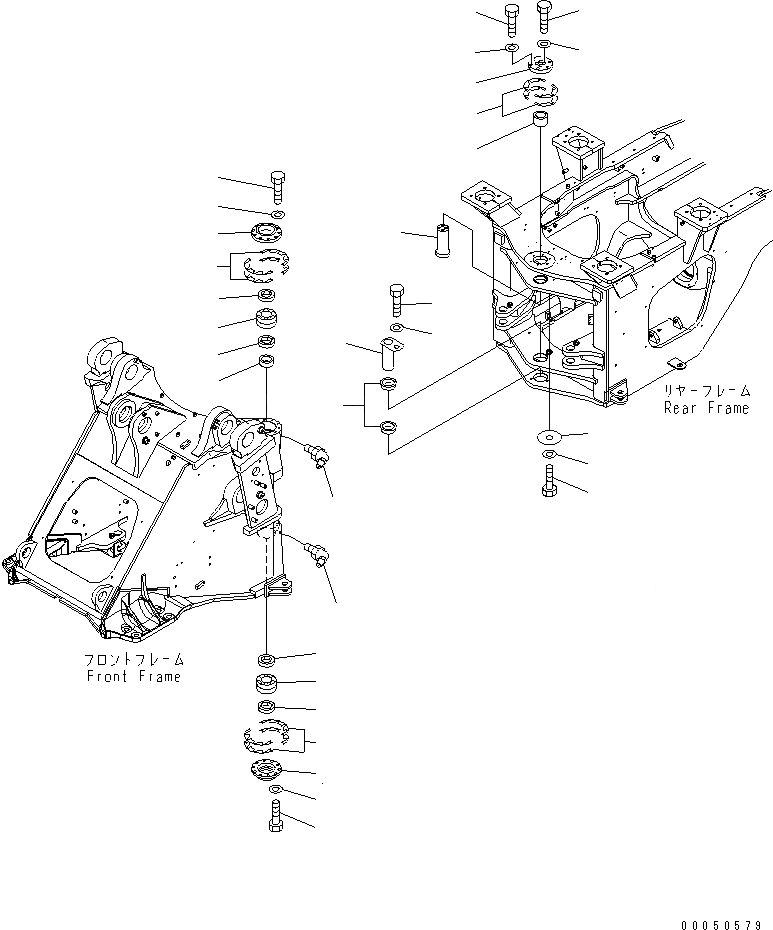 リヤーフレーム
Rear Frame

フロントフレーム
Front Frame

00050579