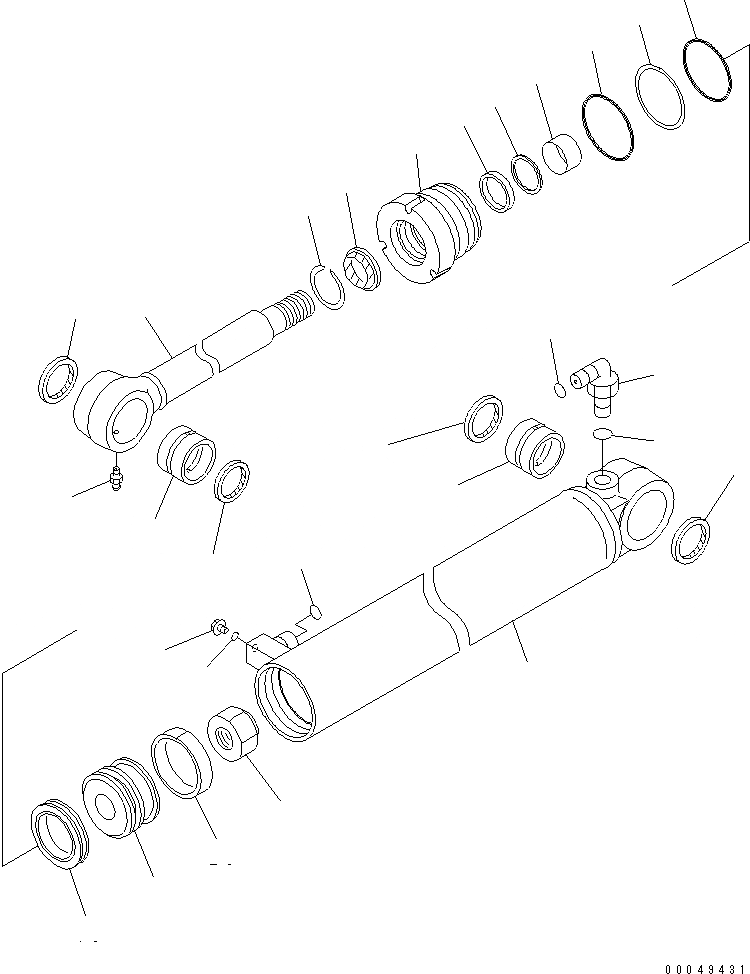 00049431