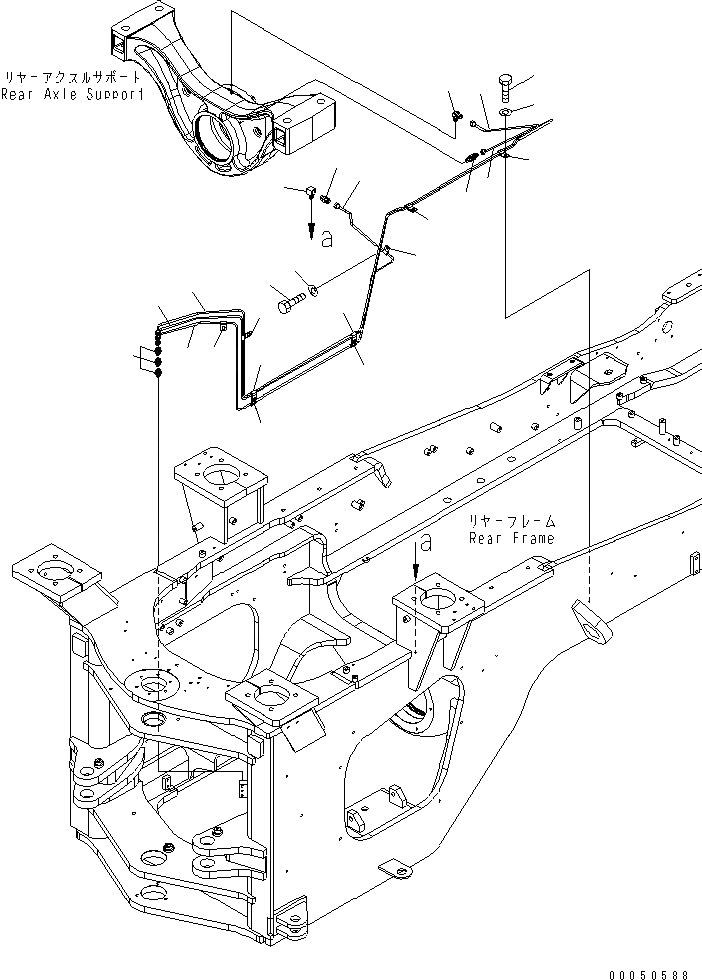 リヤーアクスルサポート
Rear Axle Support

a

リヤーフレーム
Rear Frame

a

00050588