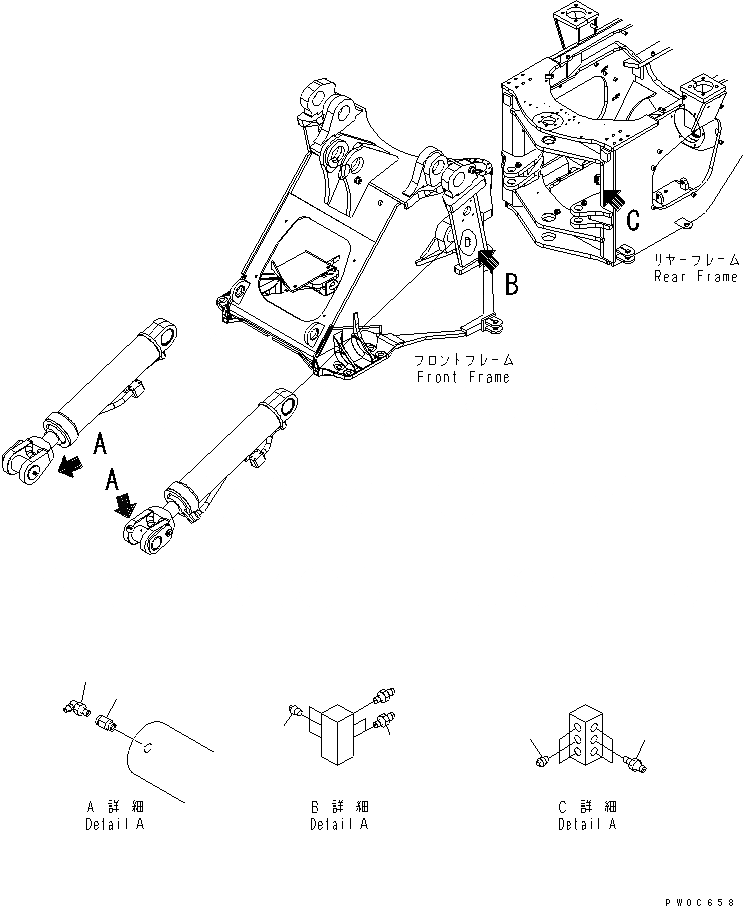 C

リヤーフレーム
Rear Frame

B

フロントフレーム
Front Frame

A

A

A 詳 細
Detail A

B 詳 細
Detail A

C 詳 細
Detail A

PW0C658