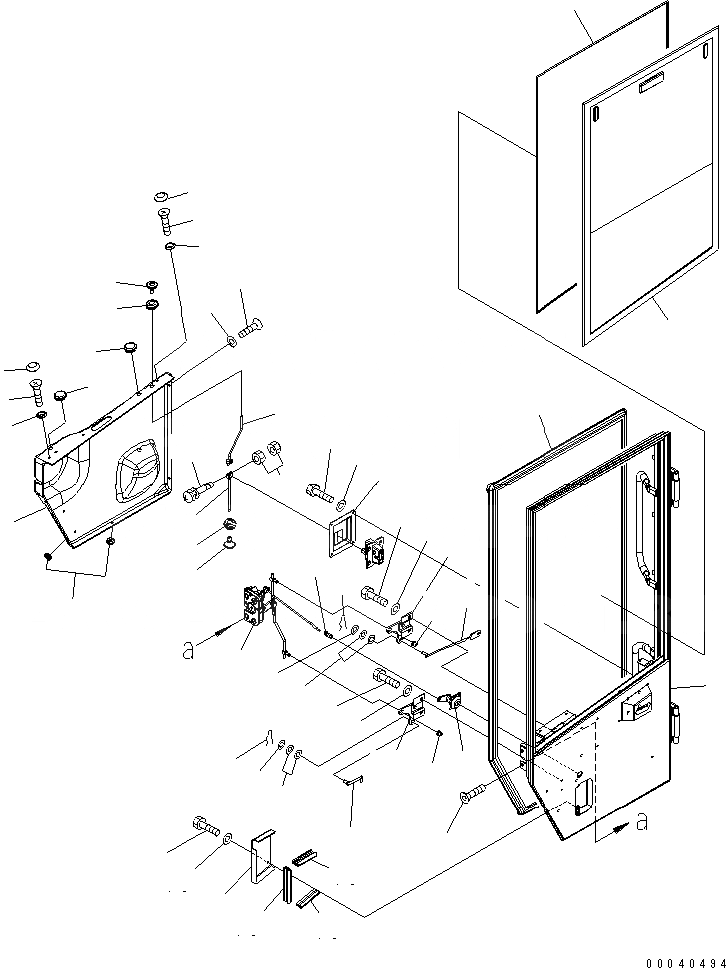 a

a

00040494