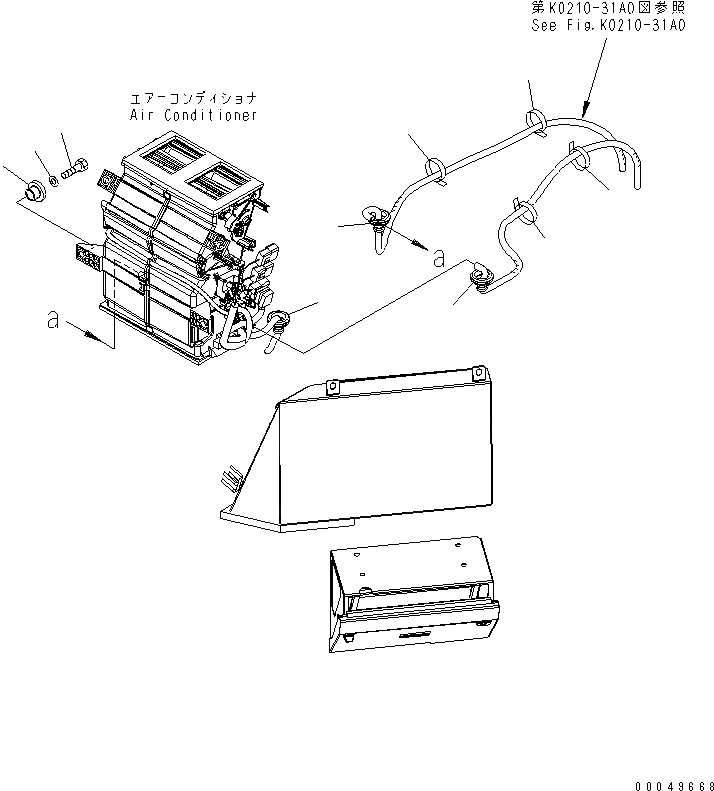 第K0210-31A0図参照
See Fig.K0210-31A0

エアーコンディショナ
Air Conditioner

a

a

00049668