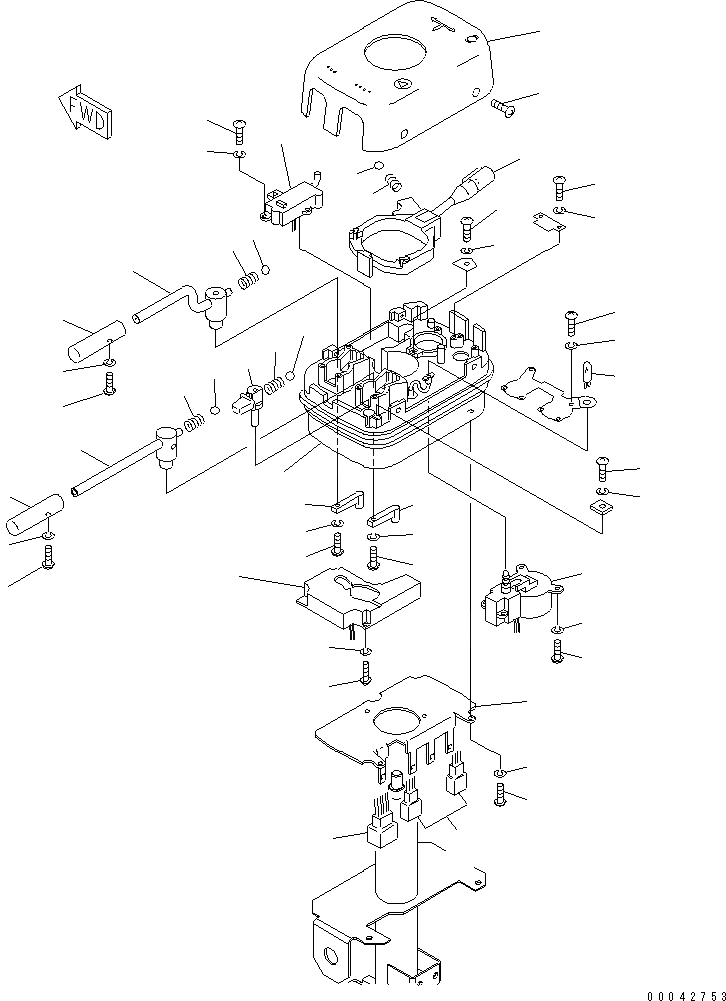 FWD

00042753