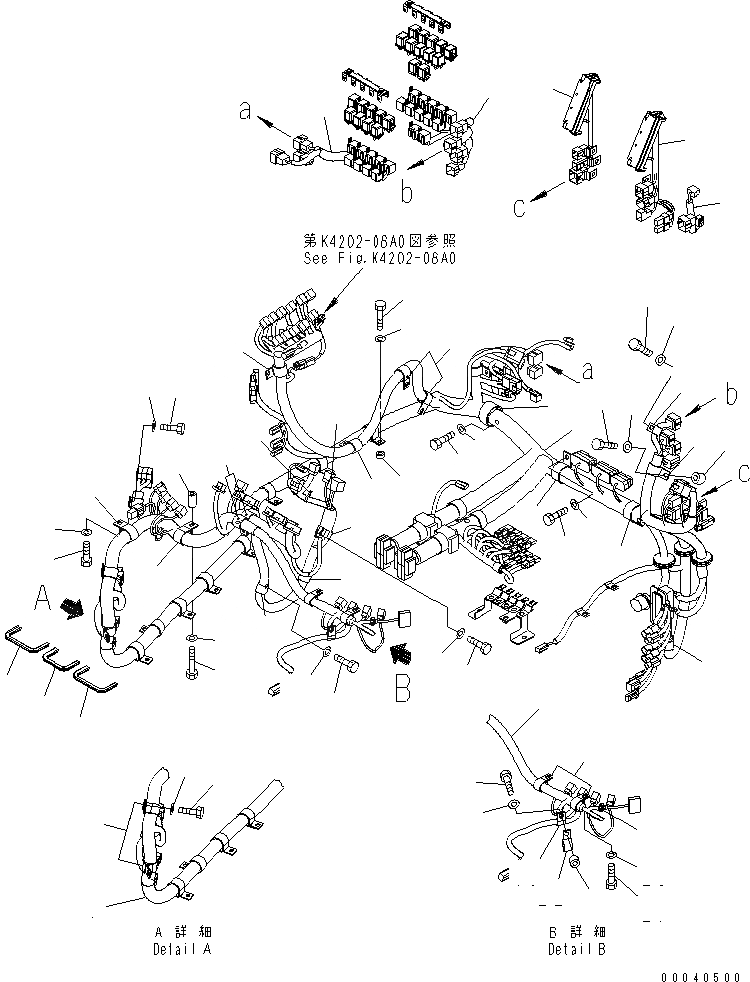 a
b
c
第K4202-06A0図参照
See Fig.K4202-06A0
a
b
c
A
B
A 詳 細
Detail A
B 詳 細
Detail B
00040500