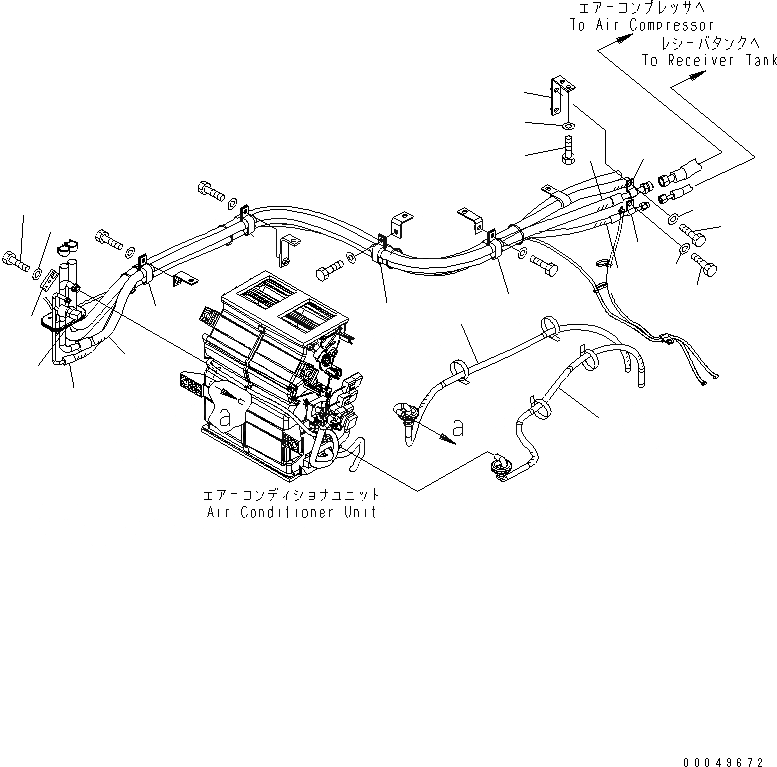 エアーコンプレッサへ
To Air Compressor
レシーバタンクへ
To Receiver Tank

a
a

エアーコンディショナユニット
Air Conditioner Unit

00049672