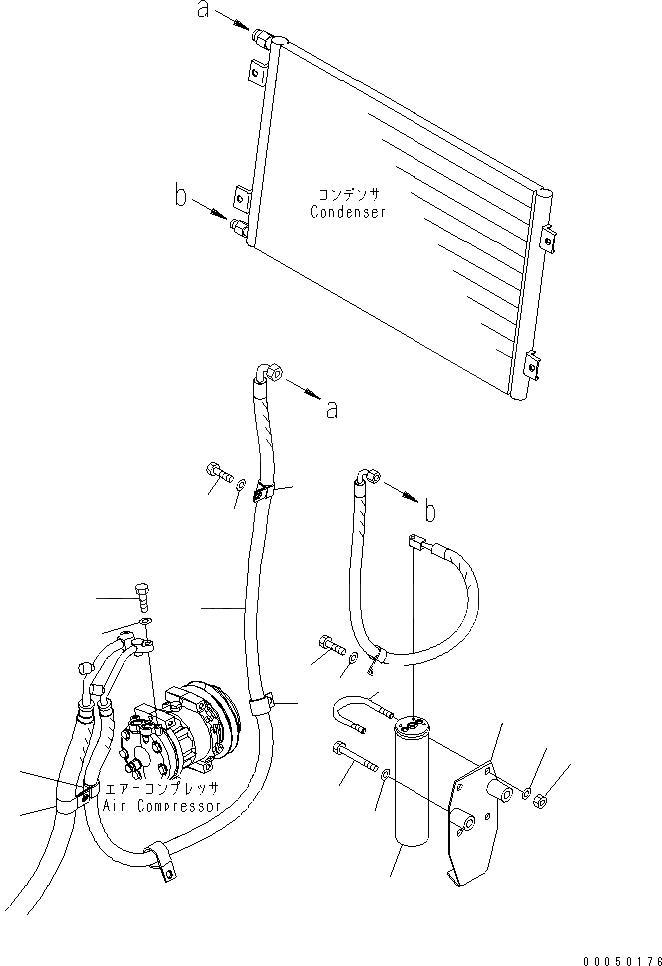 a
b
コンデンサ
Condenser
a
b
エアーコンプレッサ
Air Compressor
00050176