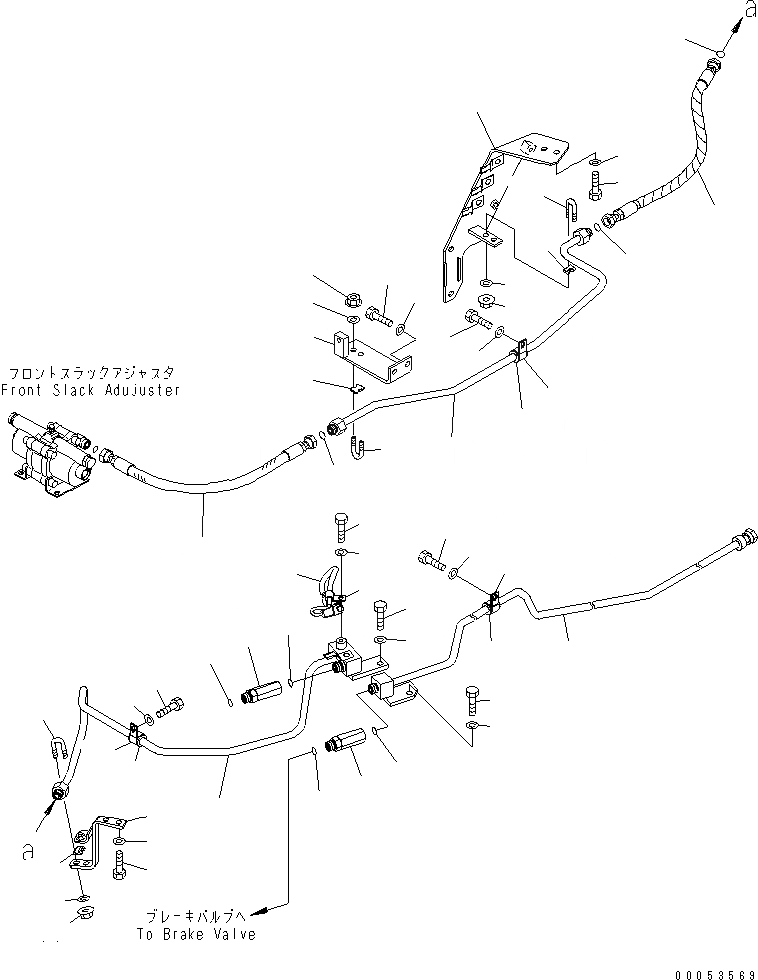 a

フロントスラックアジャスタ
Front Slack Adujuster

a

ブレーキバルブへ
To Brake Valve

00053569