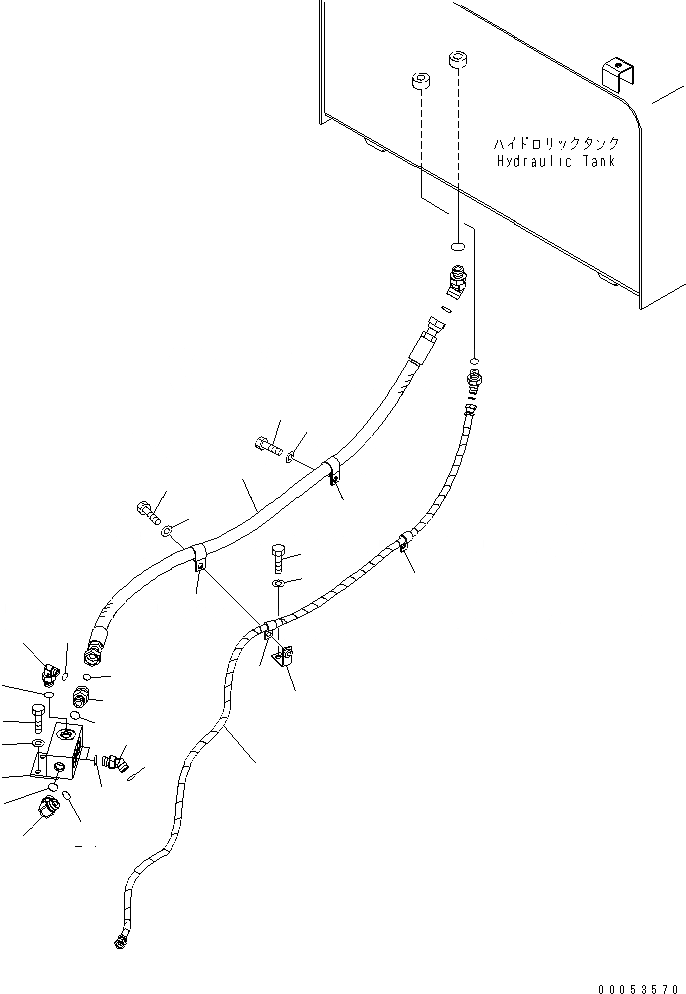 ハイドロリックタンク
Hydraulic Tank

00053570