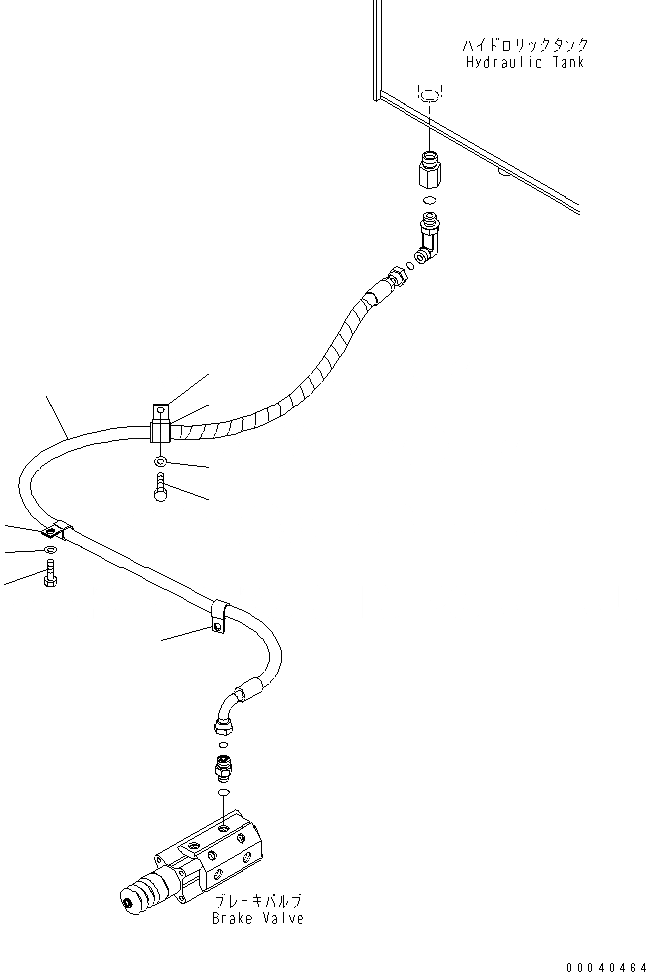 ハイドロリックタンク
Hydraulic Tank

ブレーキバルブ
Brake Valve

00040464