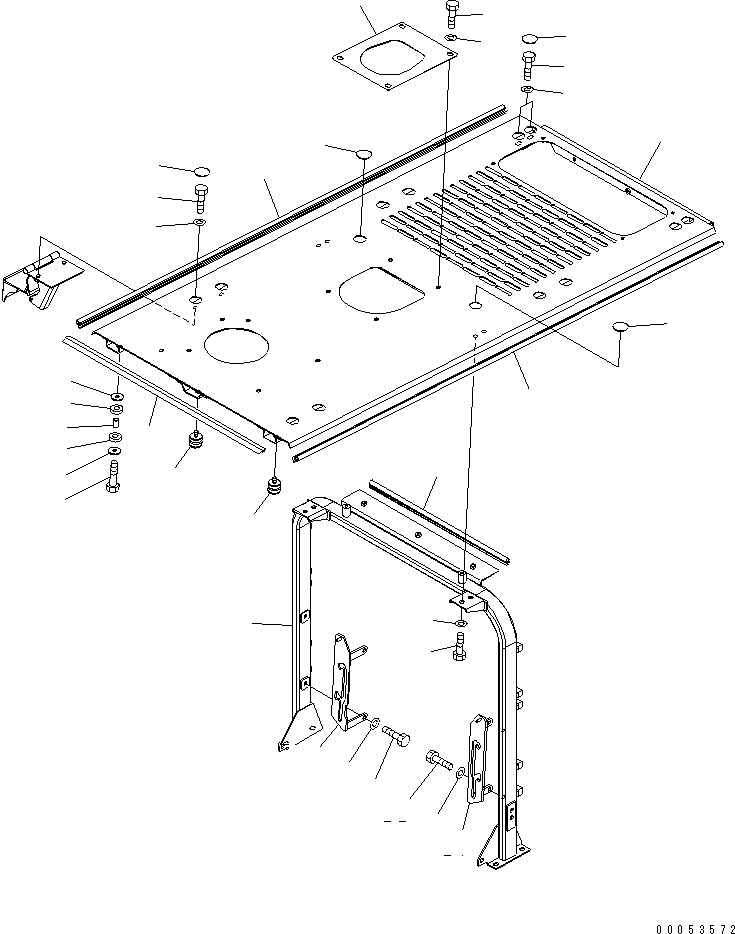 00053572