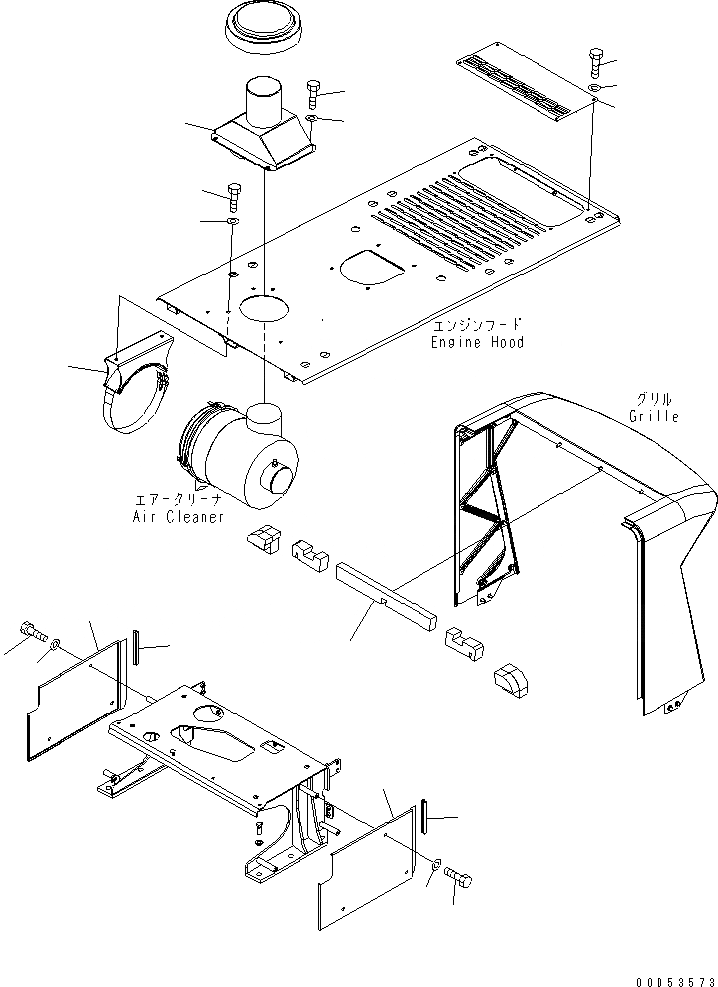 エンジンフード
Engine Hood

グリル
Grille

エアークリーナ
Air Cleaner

00053573