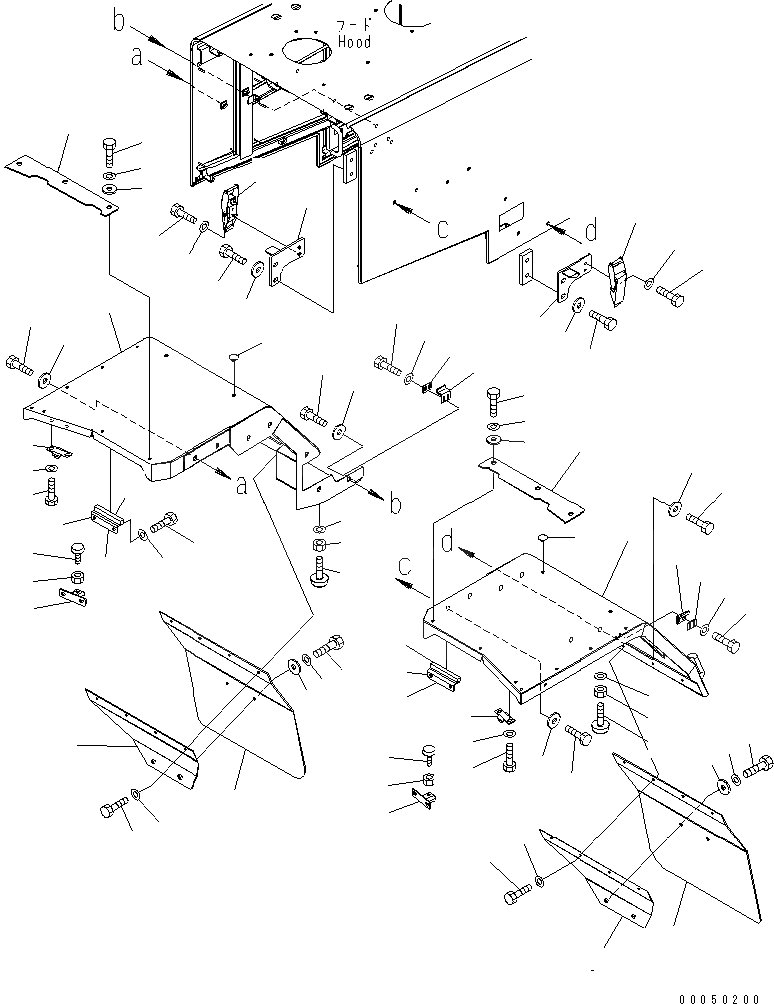 b
a
フード
Hood
c
d
a
b
d
c
00050200