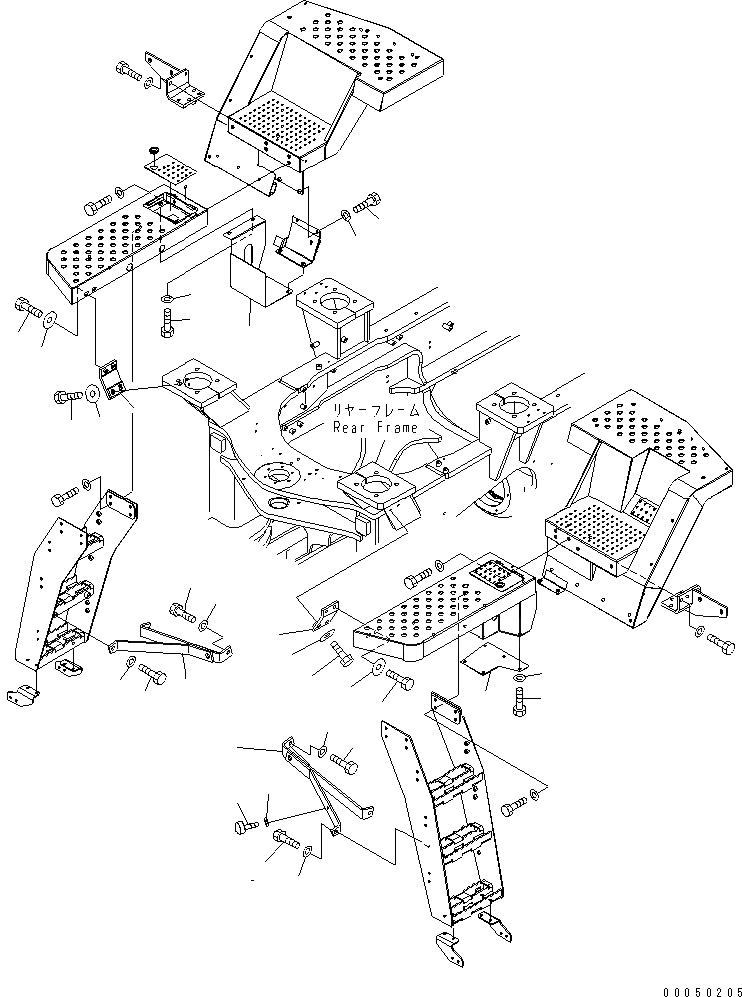 リヤーフレーム
Rear Frame

00050205