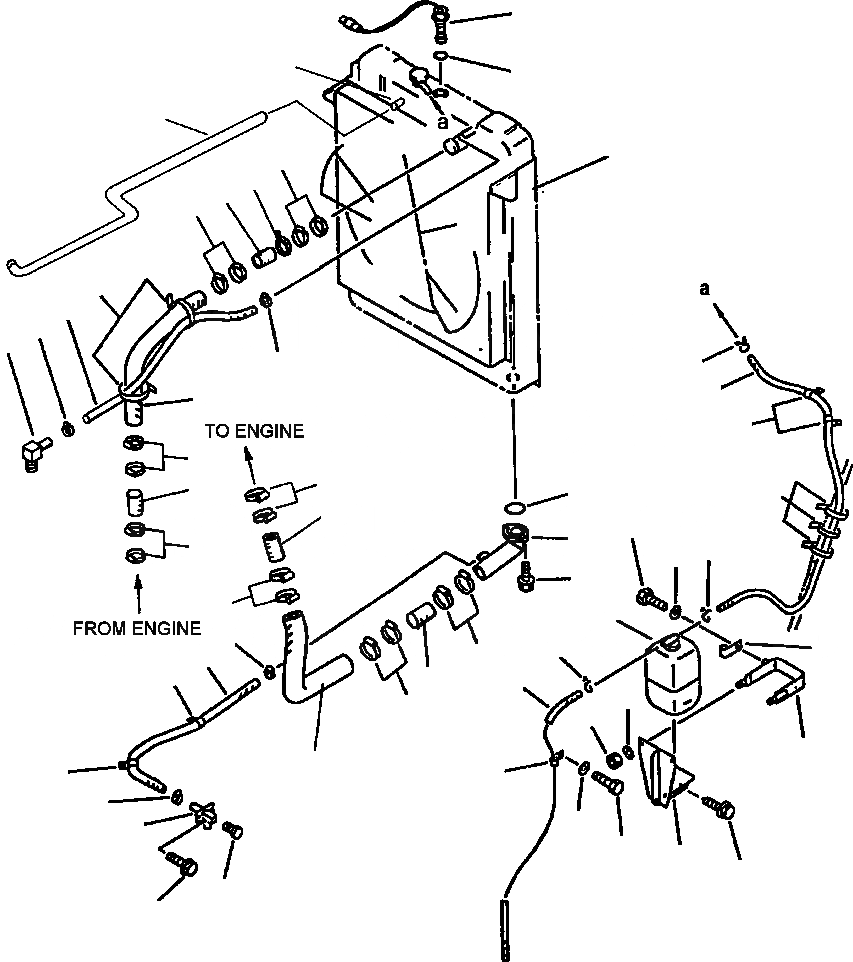 a

a

TO ENGINE

FROM ENGINE