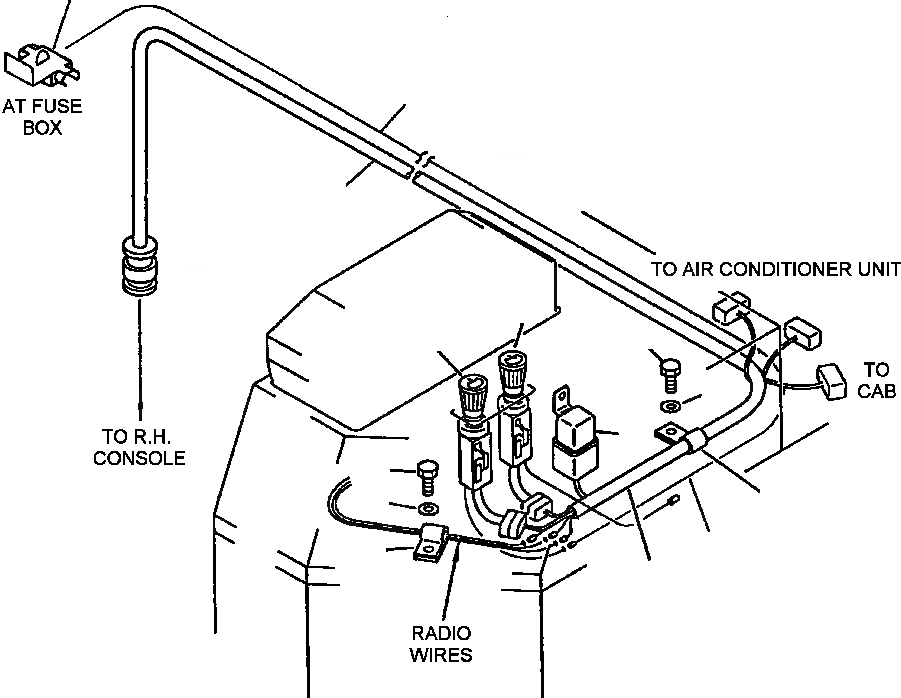 AT FUSE BOX

TO AIR CONDITIONER UNIT

TO CAB

TO R.H. CONSOLE

RADIO WIRES