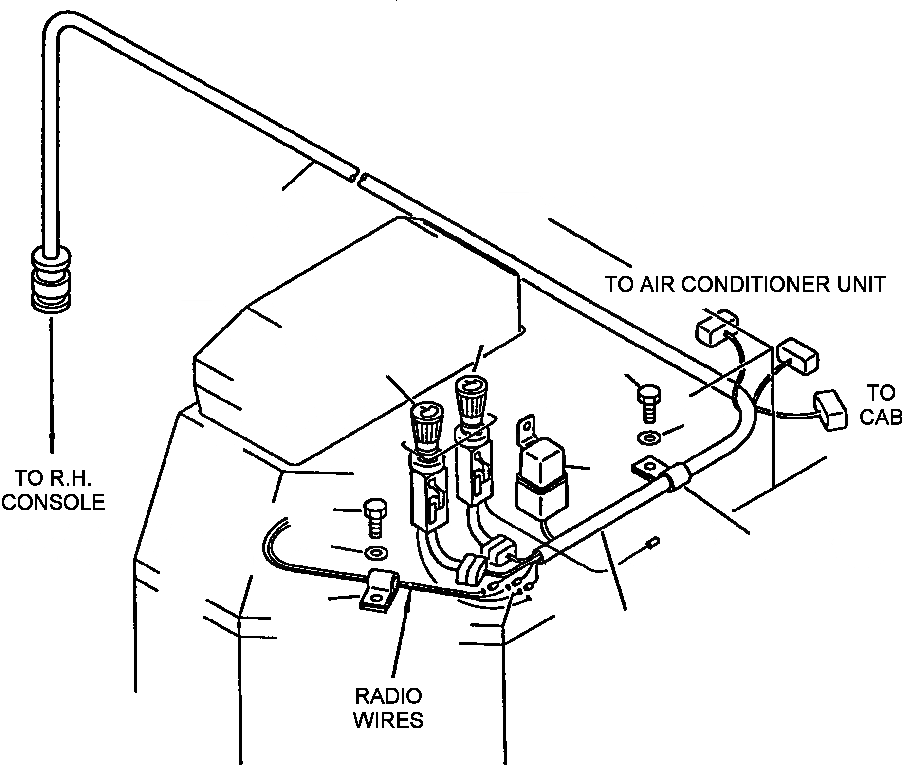 TO AIR CONDITIONER UNIT

TO CAB

TO R.H. CONSOLE

RADIO WIRES